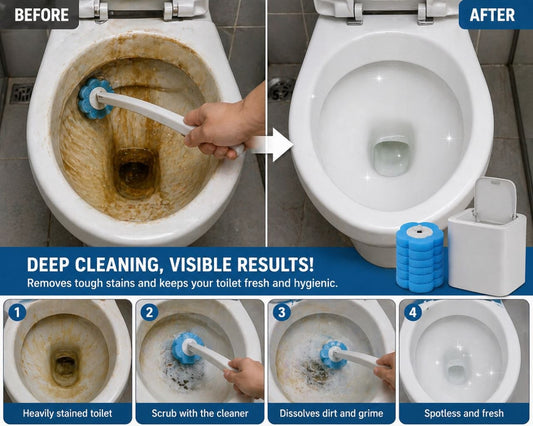 BEFORE

AFTER

DEEP CLEANING, VISIBLE RESULTS!

Removes tough stains and keeps your toilet fresh and hygienic.

1
Heavily stained toilet

2
Scrub with the cleaner

3
Dissolves dirt and grime

4
Spotless and fresh